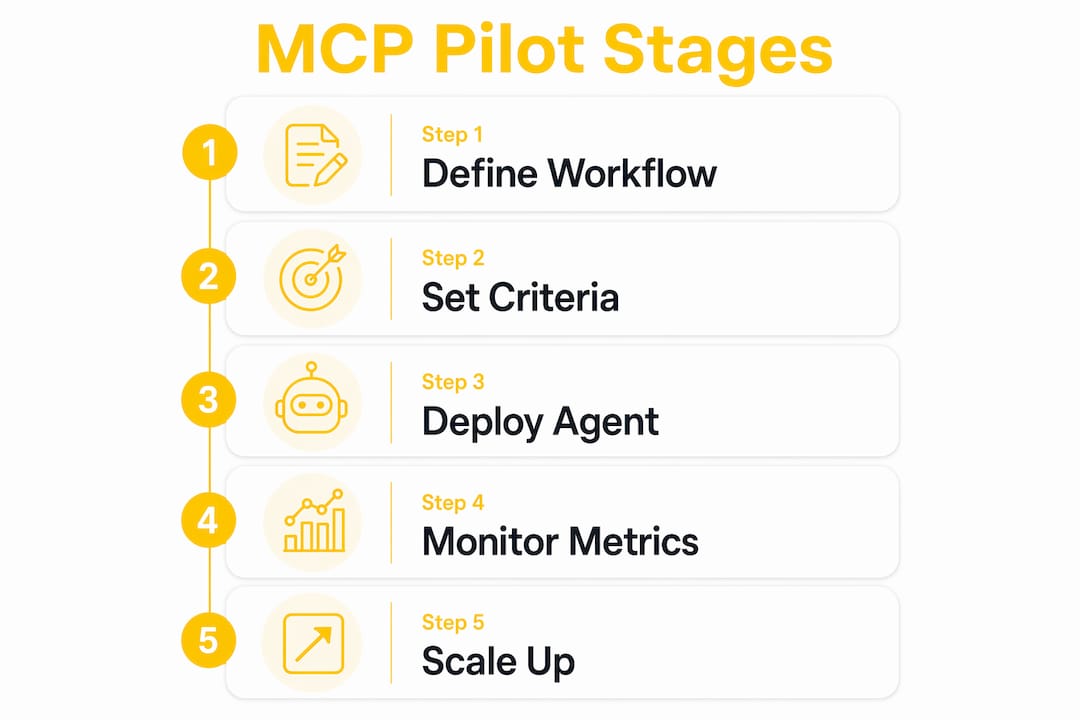 MCP Pilot Stages

1
Step 1
Define Workflow

2
Step 2
Set Criteria

3
Step 3
Deploy Agent

4
Step 4
Monitor Metrics

5
Step 5
Scale Up